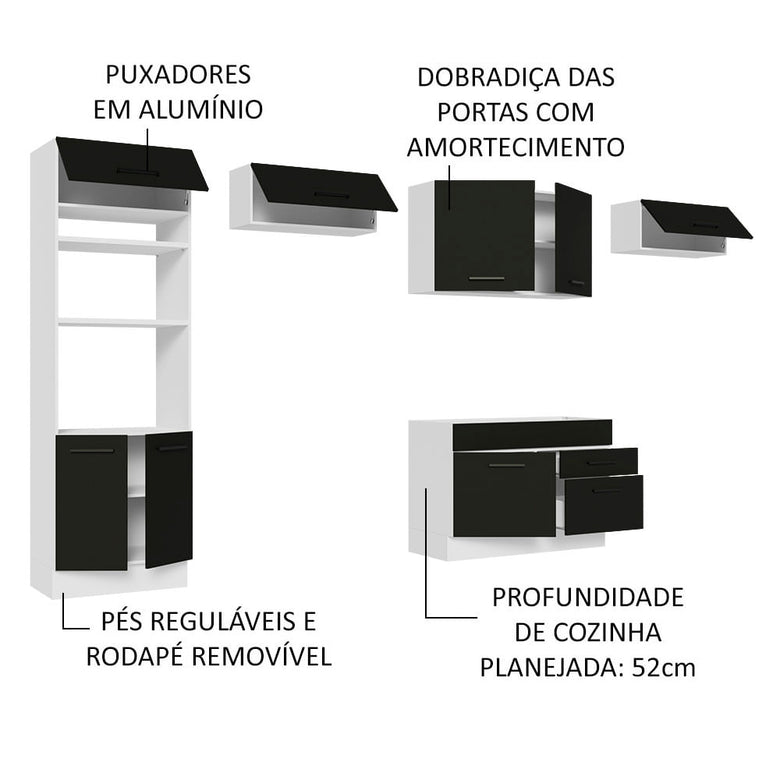 PUXADORES EM ALUMÍNIO

DOBRADIÇA DAS PORTAS COM AMORTECIMENTO

PÉS REGULÁVEIS E RODAPÉ REMOVÍVEL

PROFUNDIDADE DE COZINHA PLANEJADA: 52cm