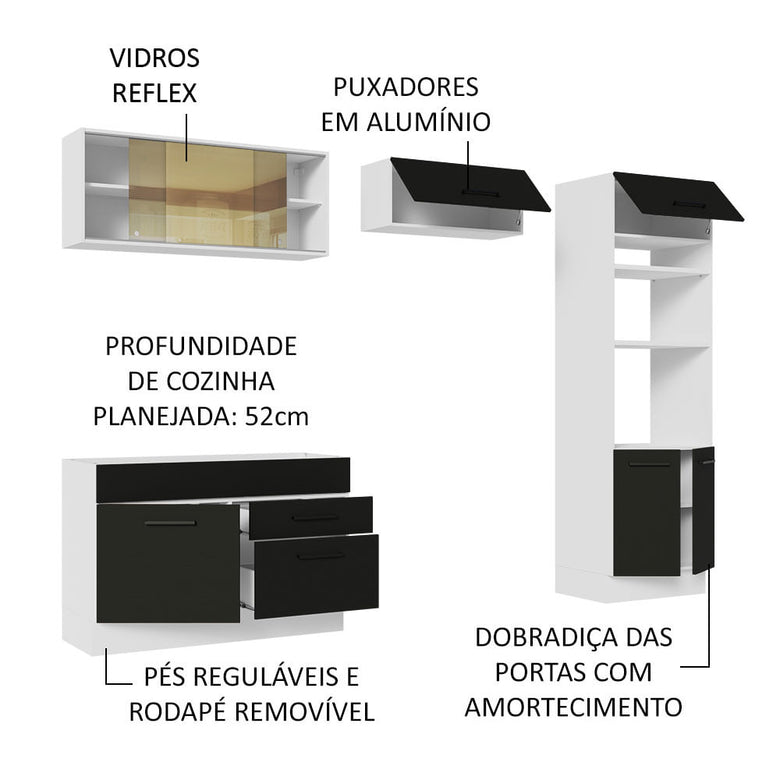 VIDROS REFLEX

PUXADORES EM ALUMÍNIO

PROFUNDIDADE DE COZINHA PLANEJADA: 52cm

PÉS REGULÁVEIS E RODAPÉ REMOVÍVEL

DOBRADIÇA DAS PORTAS COM AMORTECIMENTO