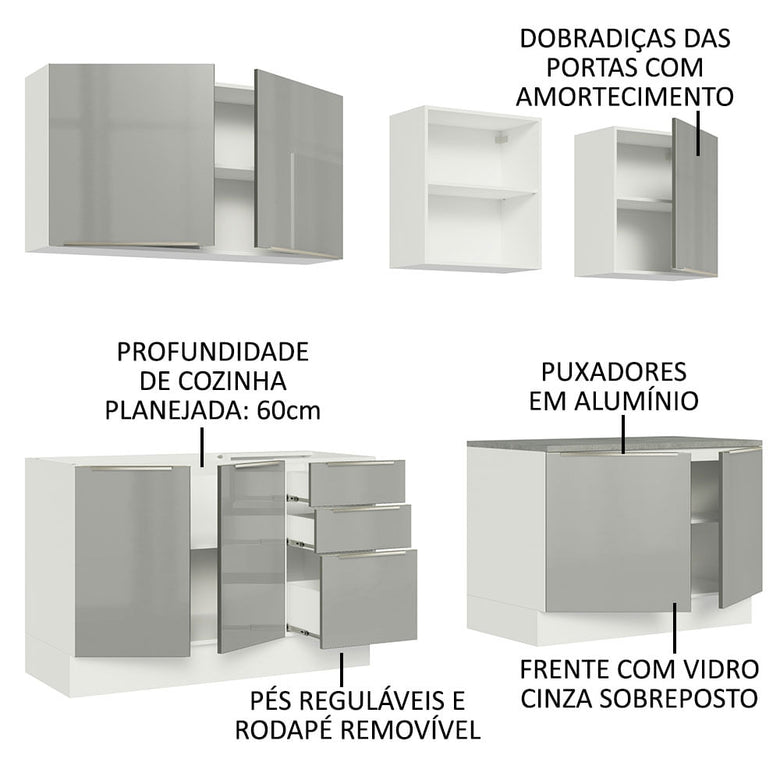 DOBRADIÇAS DAS PORTAS COM AMORTECIMENTO

PROFUNDIDADE DE COZINHA PLANEJADA: 60cm

PUXADORES EM ALUMÍNIO

PÉS REGULÁVEIS E RODAPÉ REMOVÍVEL

FRENTE COM VIDRO CINZA SOBREPOSTO