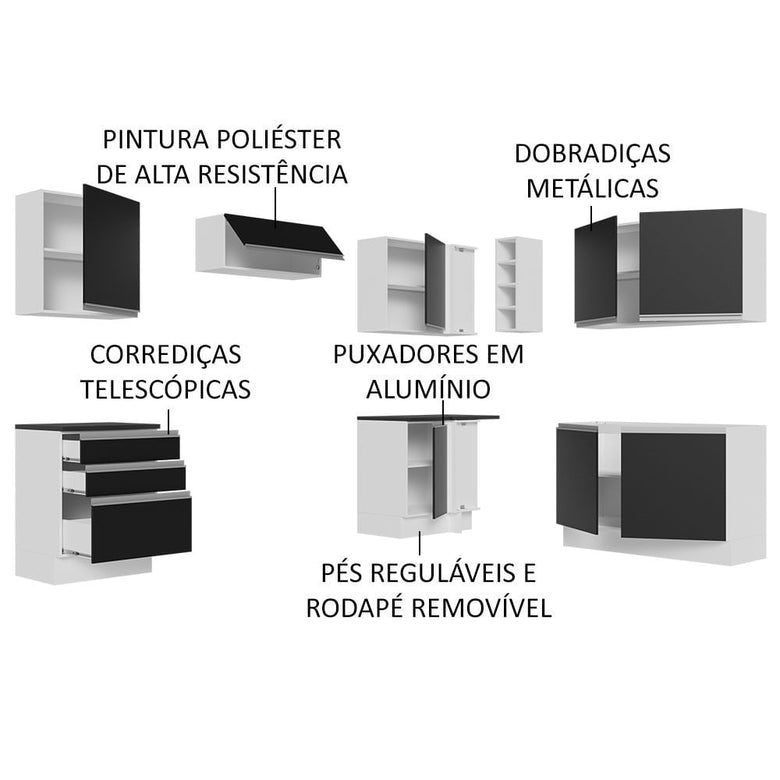 PINTURA POLIÉSTER DE ALTA RESISTÊNCIA

DOBRADIÇAS METÁLICAS

CORREDIÇAS TELESCÓPICAS

PUXADORES EM ALUMÍNIO

PÉS REGULÁVEIS E RODAPÉ REMOVÍVEL