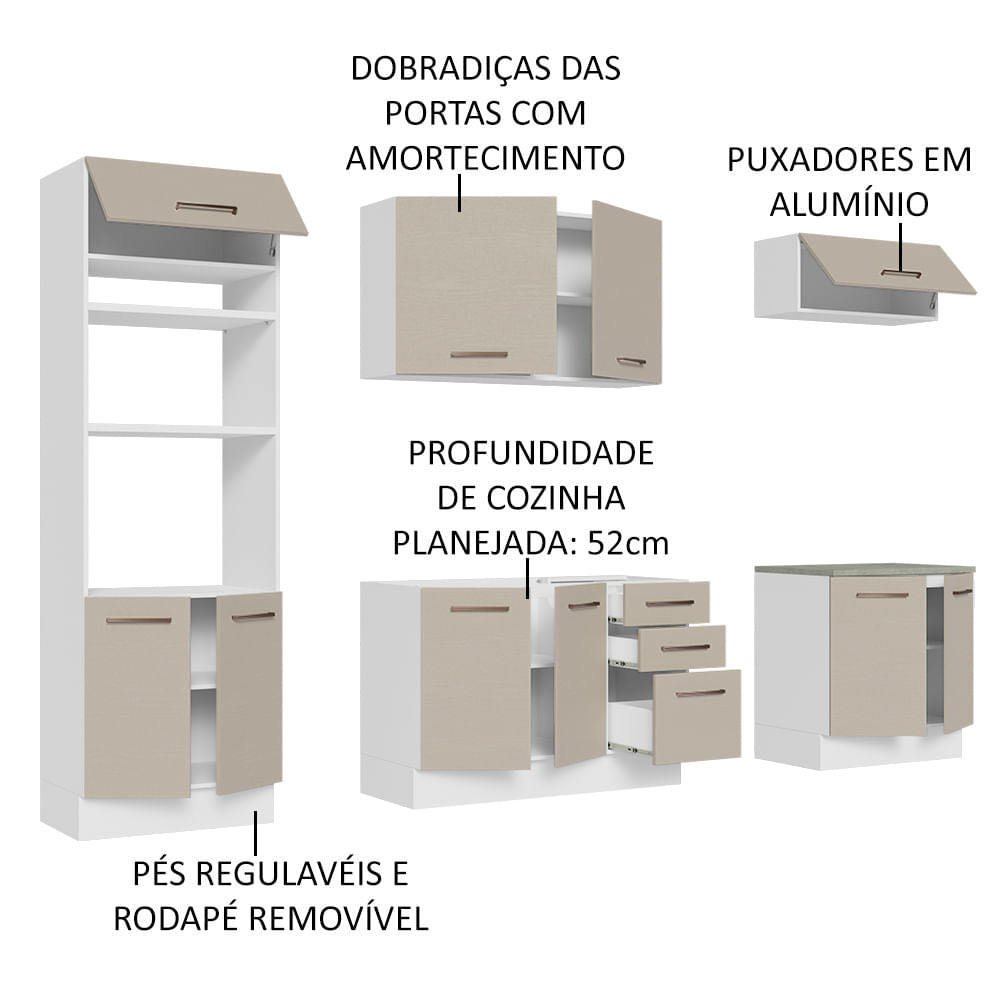 DOBRADIÇAS DAS PORTAS COM AMORTECIMENTO

PUXADORES EM ALUMÍNIO

PROFUNDIDADE DE COZINHA PLANEJADA: 52cm

PÉS REGULAVÉIS E RODAPÉ REMOVÍVEL