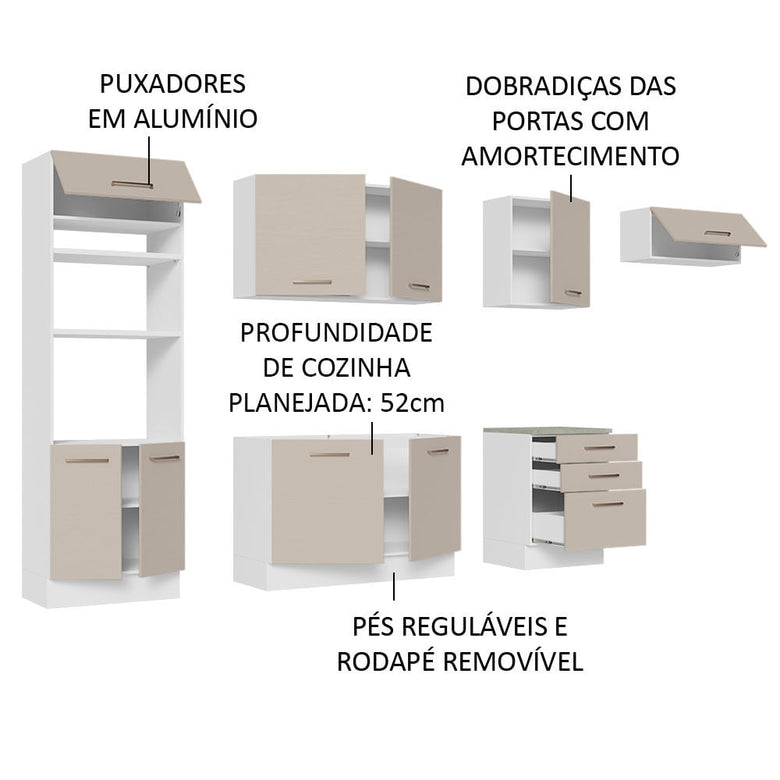 PUXADORES EM ALUMÍNIO

DOBRADIÇAS DAS PORTAS COM AMORTECIMENTO

PROFUNDIDADE DE COZINHA PLANEJADA: 52cm

PÉS REGULÁVEIS E RODAPÉ REMOVÍVEL