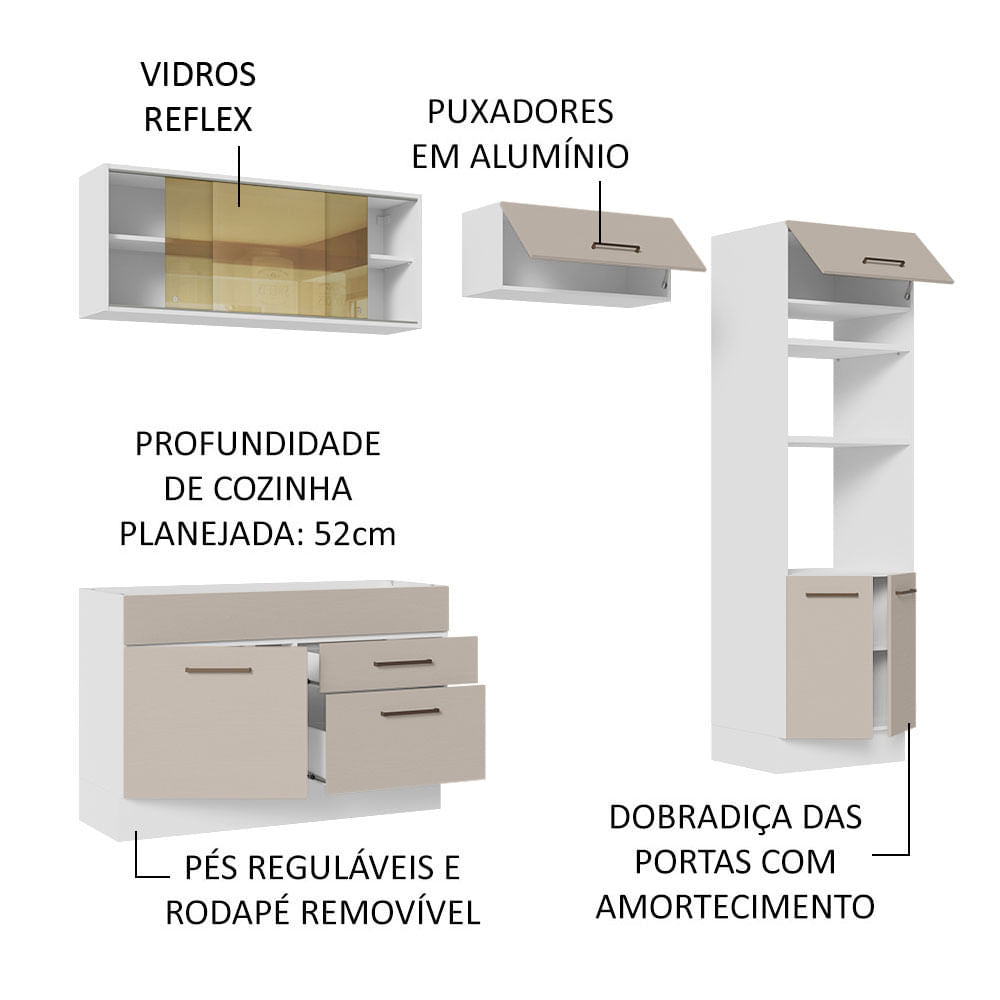 VIDROS REFLEX

PUXADORES EM ALUMÍNIO

PROFUNDIDADE DE COZINHA PLANEJADA: 52cm

PÉS REGULÁVEIS E RODAPÉ REMOVÍVEL

DOBRADIÇA DAS PORTAS COM AMORTECIMENTO