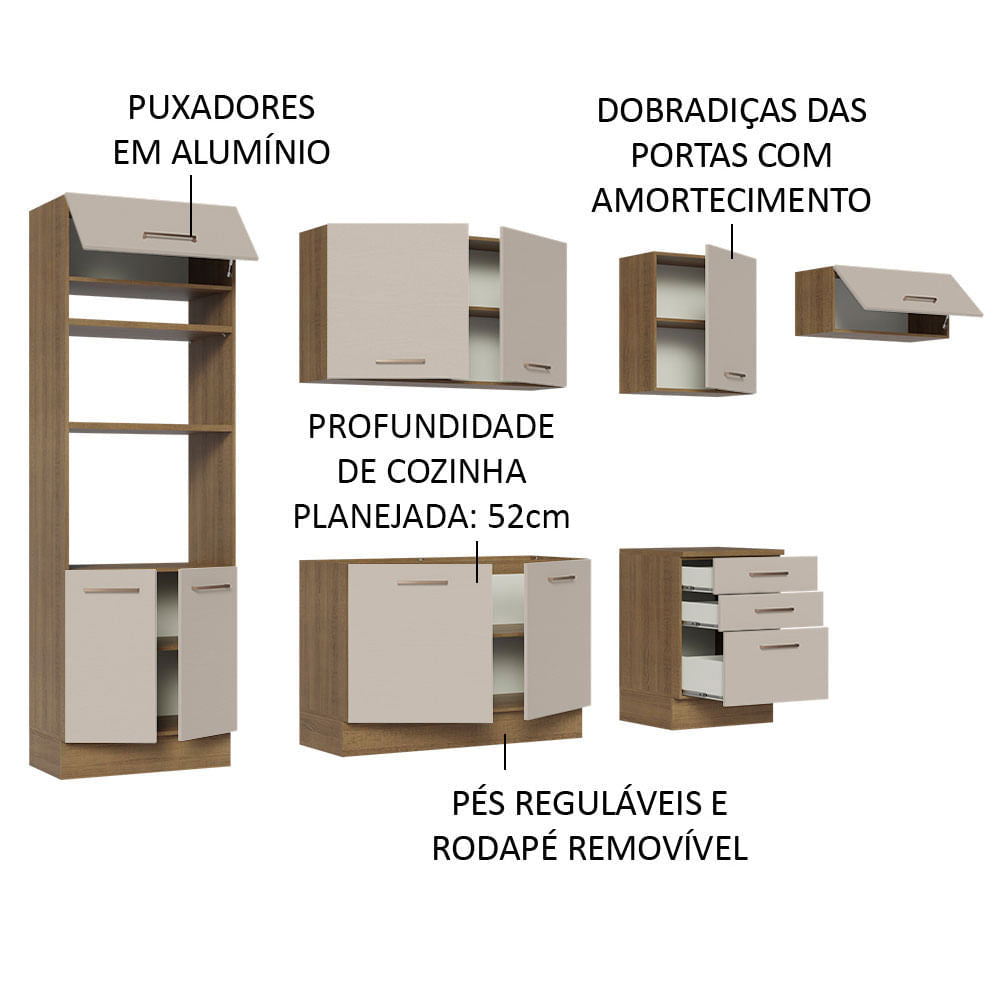 PUXADORES EM ALUMÍNIO

DOBRADIÇAS DAS PORTAS COM AMORTECIMENTO

PROFUNDIDADE DE COZINHA PLANEJADA: 52cm

PÉS REGULÁVEIS E RODAPÉ REMOVÍVEL