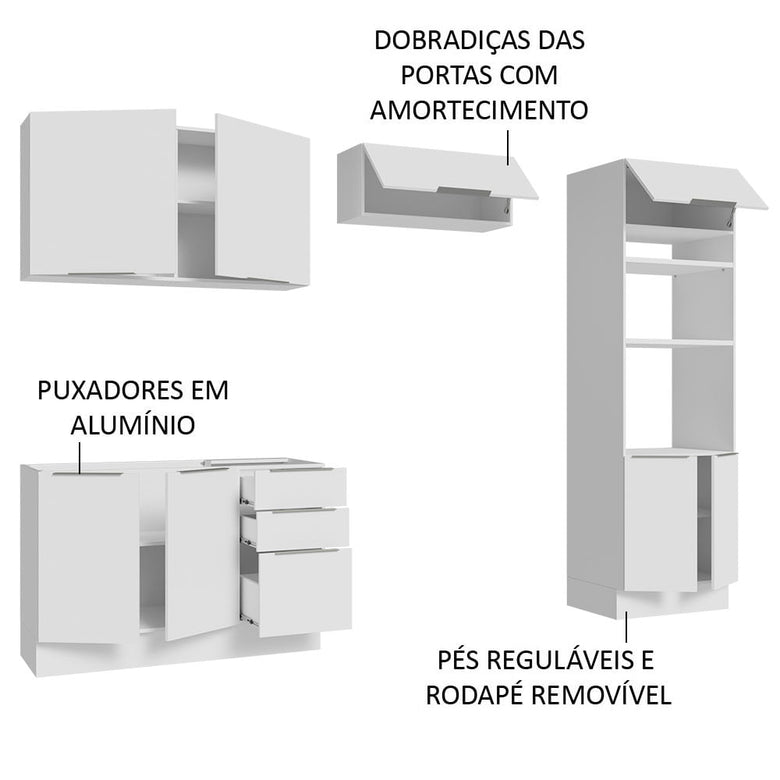 DOBRADIÇAS DAS PORTAS COM AMORTECIMENTO

PUXADORES EM ALUMÍNIO

PÉS REGULÁVEIS E RODAPÉ REMOVÍVEL