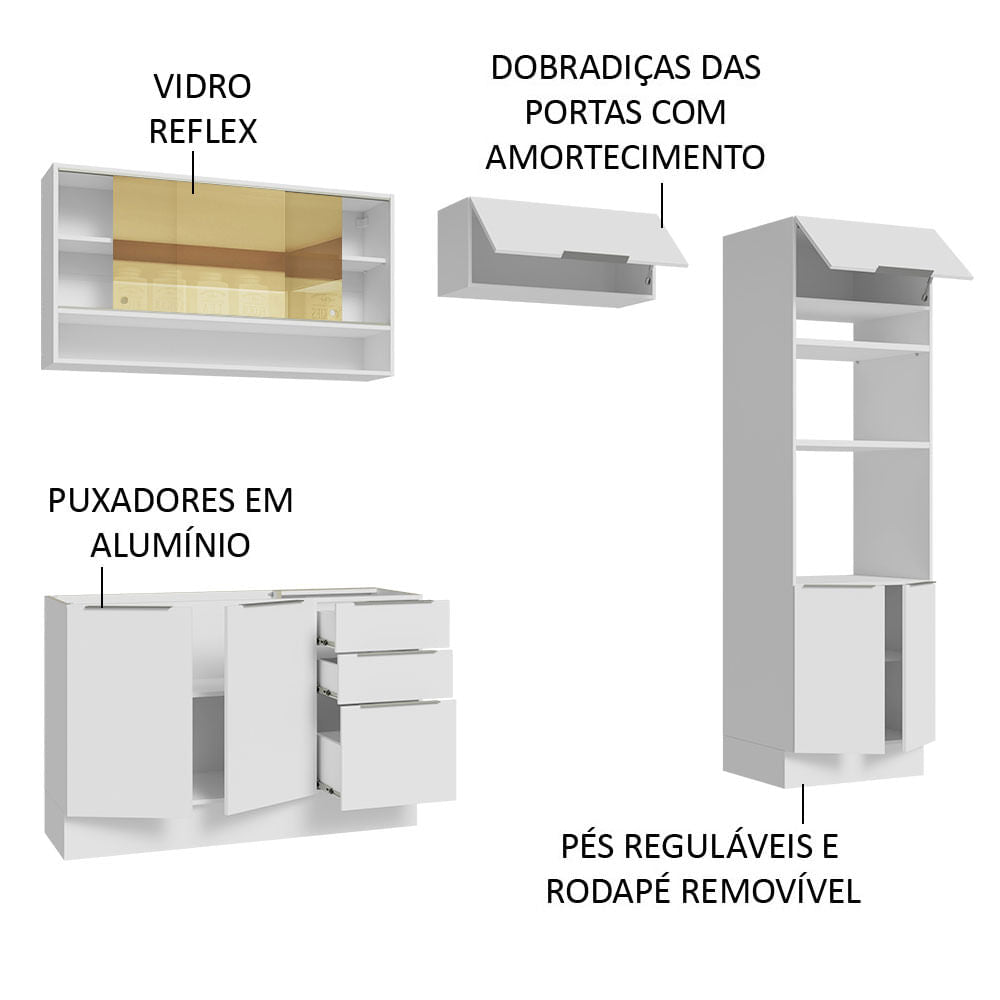 VIDRO REFLEX

DOBRADIÇAS DAS PORTAS COM AMORTECIMENTO

PUXADORES EM ALUMÍNIO

PÉS REGULÁVEIS E RODAPÉ REMOVÍVEL