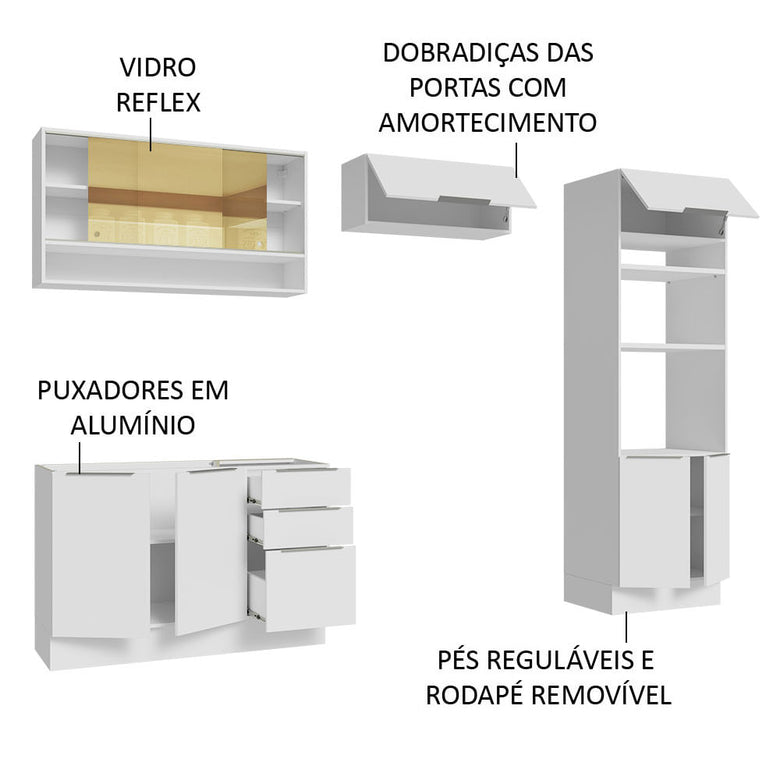 VIDRO REFLEX

DOBRADIÇAS DAS PORTAS COM AMORTECIMENTO

PUXADORES EM ALUMÍNIO

PÉS REGULÁVEIS E RODAPÉ REMOVÍVEL