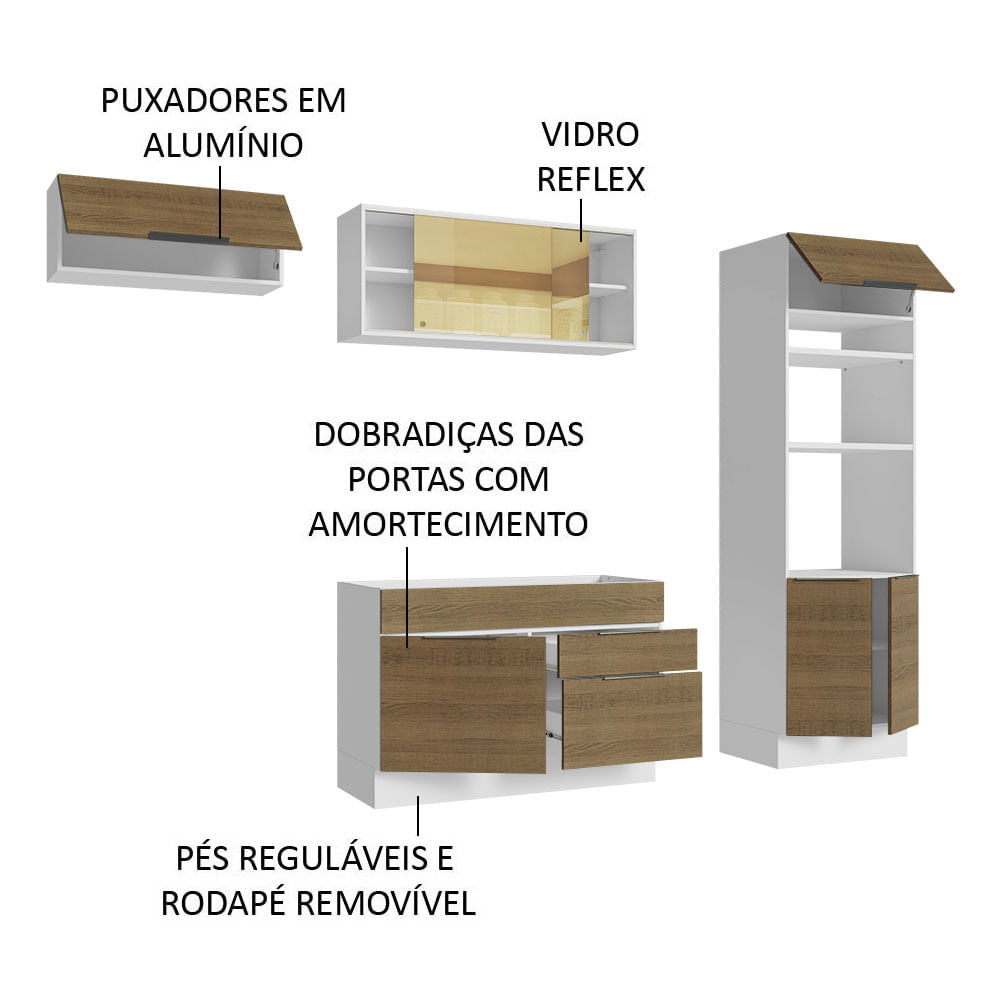 PUXADORES EM ALUMÍNIO

VIDRO REFLEX

DOBRADIÇAS DAS PORTAS COM AMORTECIMENTO

PÉS REGULÁVEIS E RODAPÉ REMOVÍVEL