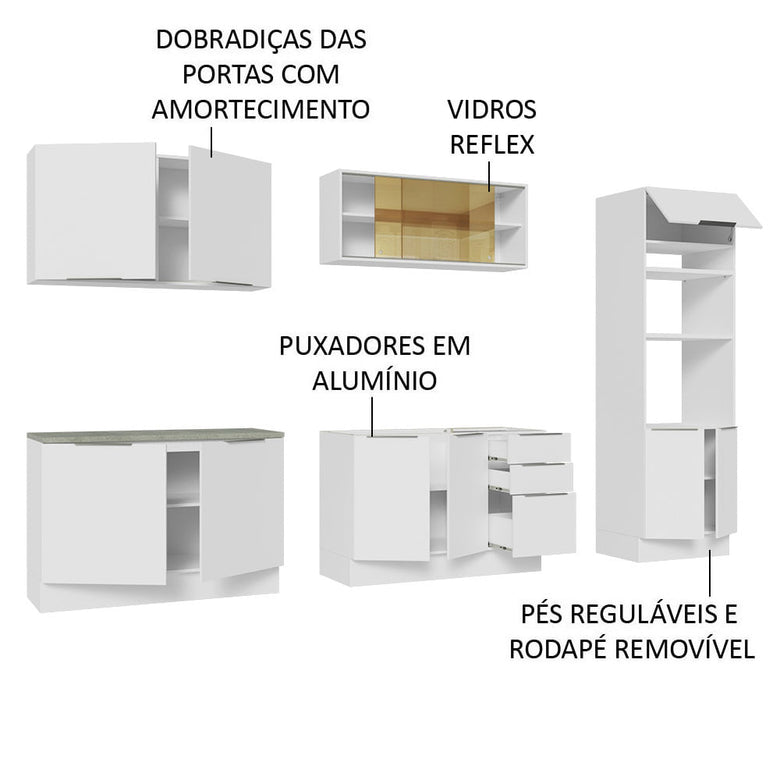 DOBRADIÇAS DAS PORTAS COM AMORTECIMENTO

VIDROS REFLEX

PUXADORES EM ALUMÍNIO

PÉS REGULÁVEIS E RODAPÉ REMOVÍVEL