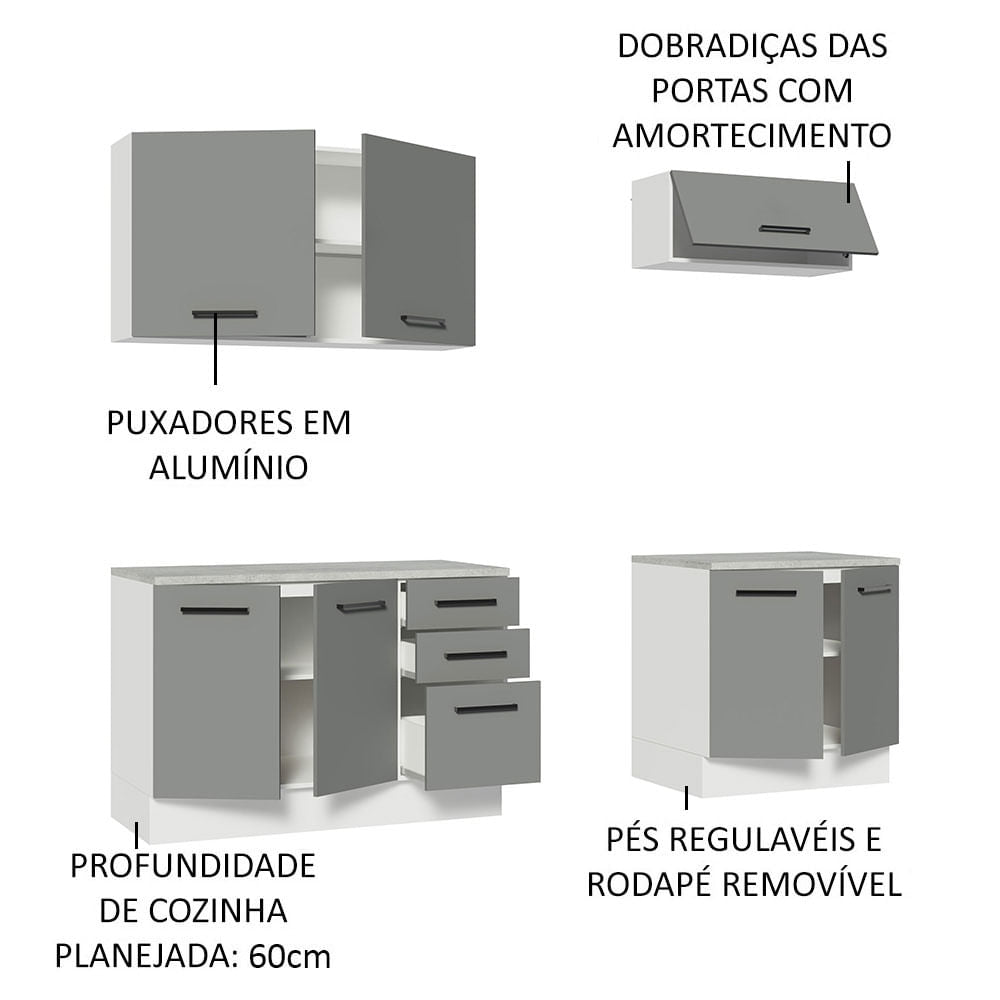 DOBRADIÇAS DAS PORTAS COM AMORTECIMENTO

PUXADORES EM ALUMÍNIO

PROFUNDIDADE DE COZINHA PLANEJADA: 60cm

PÉS REGULAVÉIS E RODAPÉ REMOVÍVEL