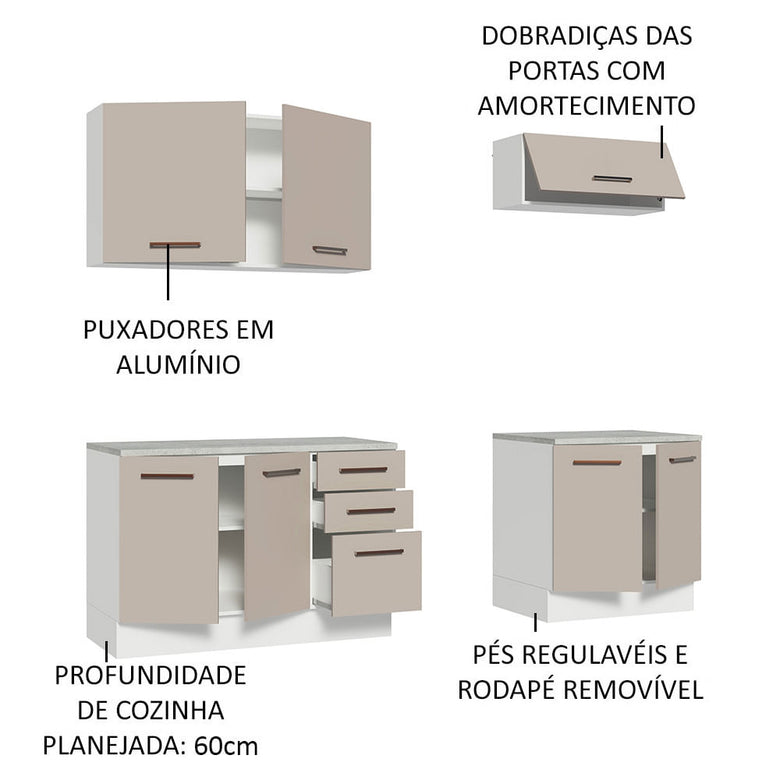 DOBRADIÇAS DAS PORTAS COM AMORTECIMENTO

PUXADORES EM ALUMÍNIO

PROFUNDIDADE DE COZINHA PLANEJADA: 60cm

PÉS REGULAVÉIS E RODAPÉ REMOVÍVEL