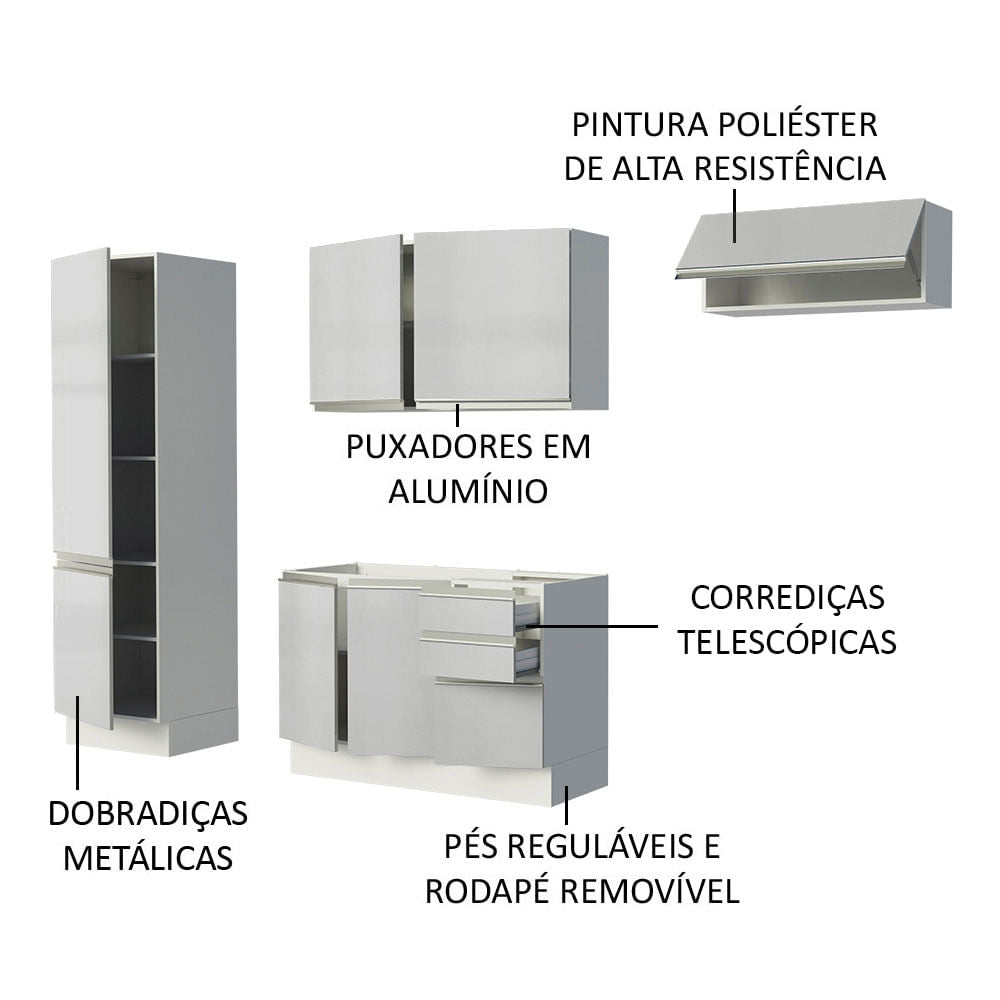 PINTURA POLIÉSTER DE ALTA RESISTÊNCIA

PUXADORES EM ALUMÍNIO

CORREDIÇAS TELESCÓPICAS

DOBRADIÇAS METÁLICAS

PÉS REGULÁVEIS E RODAPÉ REMOVÍVEL