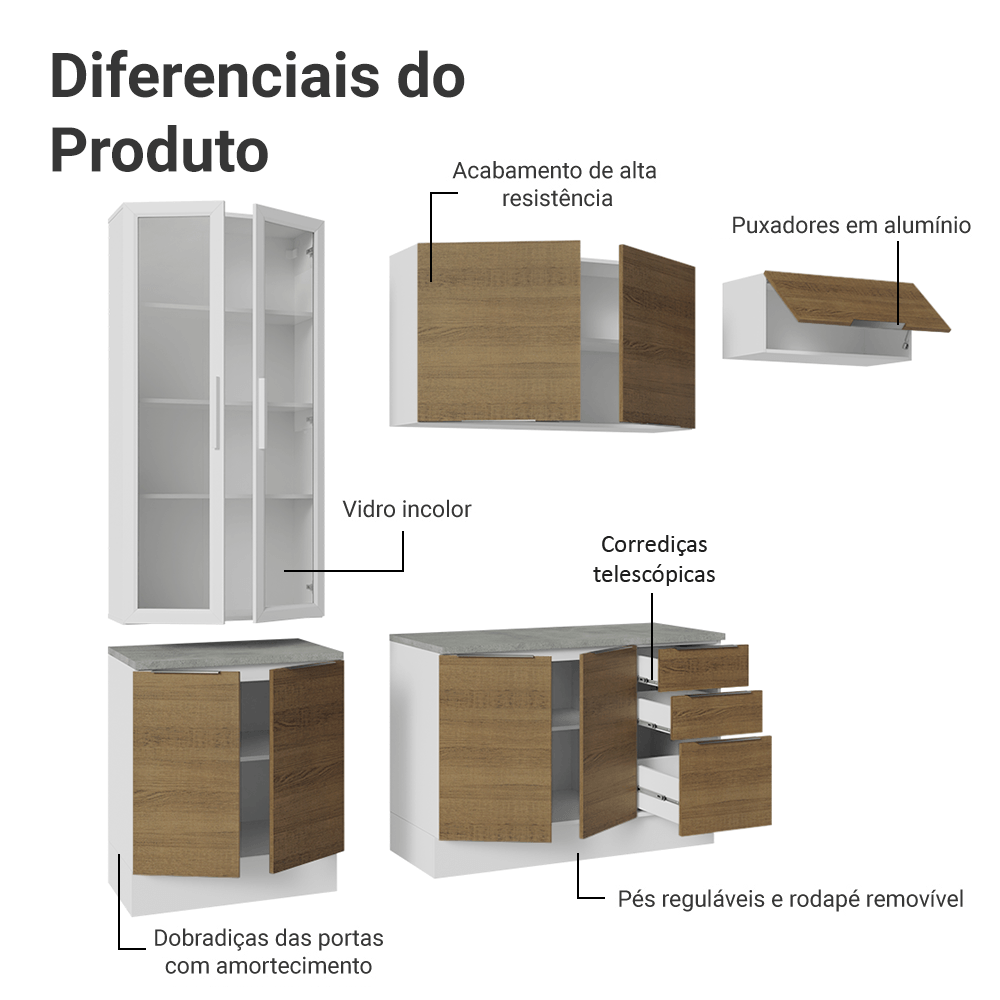 Diferenciais do Produto

Acabamento de alta resistência

Puxadores em alumínio

Vidro incolor

Corrediças telescópicas

Pés reguláveis e rodapé removível

Dobradiças das portas com amortecimento