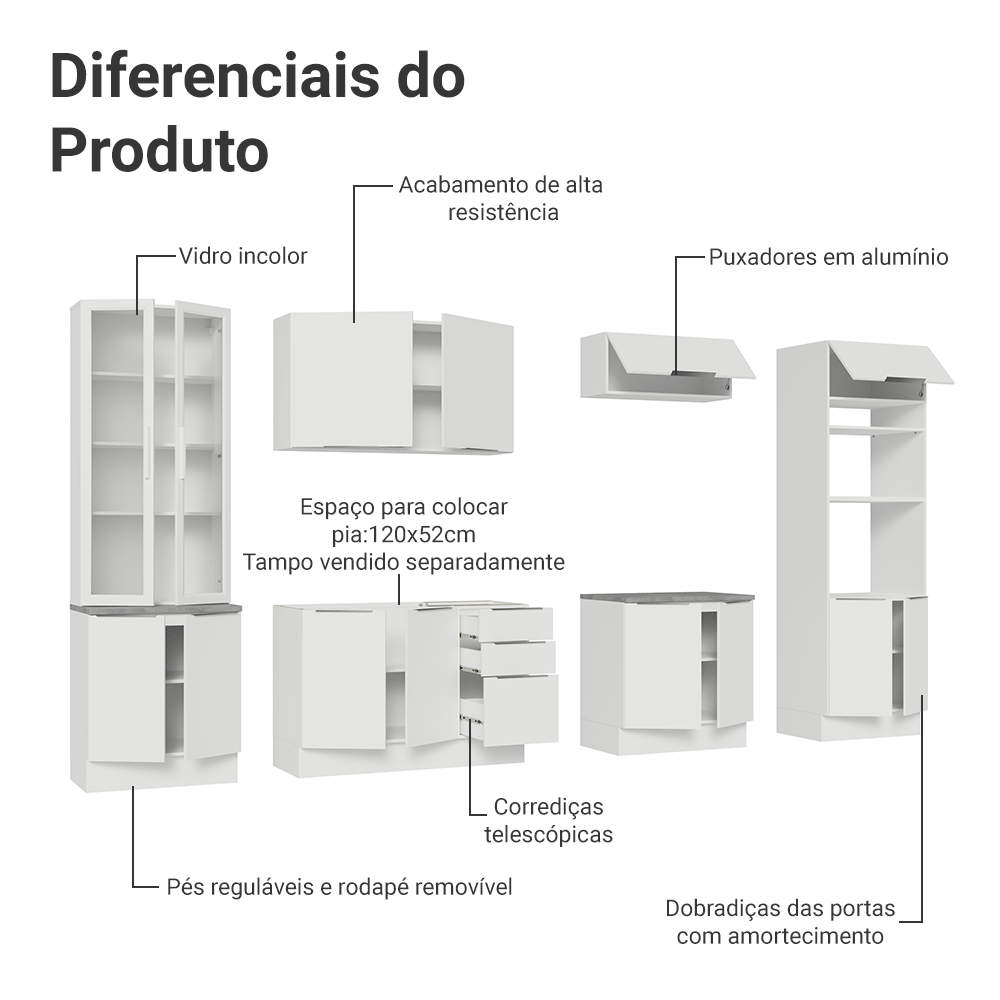 Diferenciais do Produto

Acabamento de alta resistência

Vidro incolor

Puxadores em alumínio

Espaço para colocar pia:120x52cm
Tampo vendido separadamente

Corrediças telescópicas

Pés reguláveis e rodapé removível

Dobradiças das portas com amortecimento