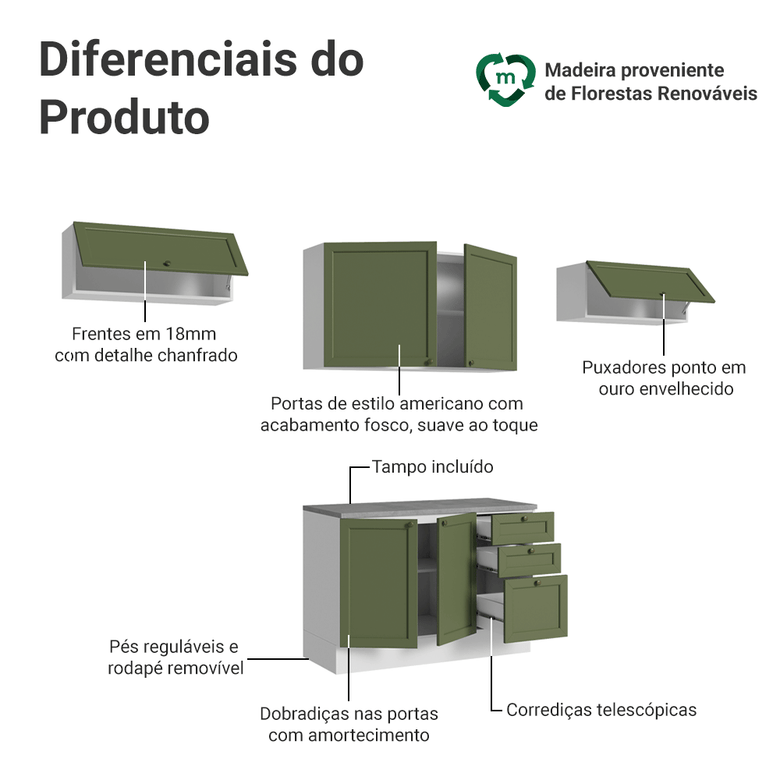 Diferenciais do Produto

m

Madeira proveniente de Florestas Renováveis

Frentes em 18mm com detalhe chanfrado

Portas de estilo americano com acabamento fosco, suave ao toque

Puxadores ponto em ouro envelhecido

Tampo incluído

Pés reguláveis e rodapé removível

Dobradiças nas portas com amortecimento

Corrediças telescópicas