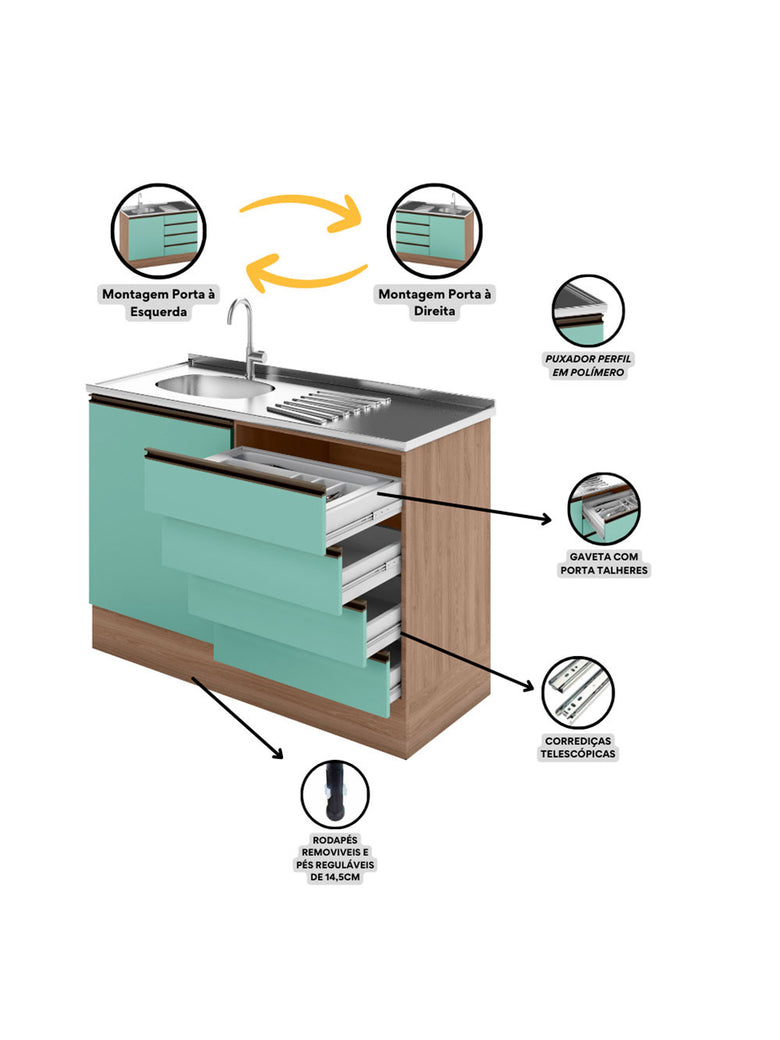 Montagem Porta à Esquerda

Montagem Porta à Direita

PUXADOR PERFIL EM POLÍMERO

GAVETA COM PORTA TALHERES

CORREDIÇAS TELESCÓPICAS

RODAPÉS REMOVIVEIS E PÉS REGULÁVEIS DE 14,5CM