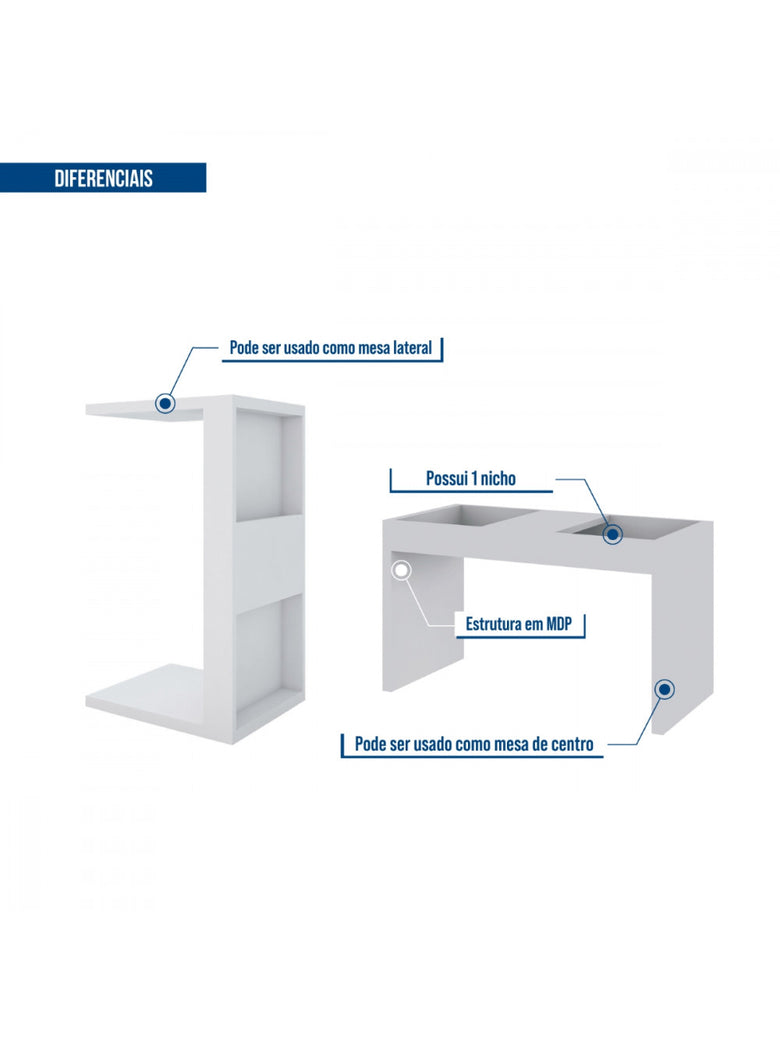 DIFERENCIAIS

Pode ser usado como mesa lateral

Possui 1 nicho

Estrutura em MDP

Pode ser usado como mesa de centro