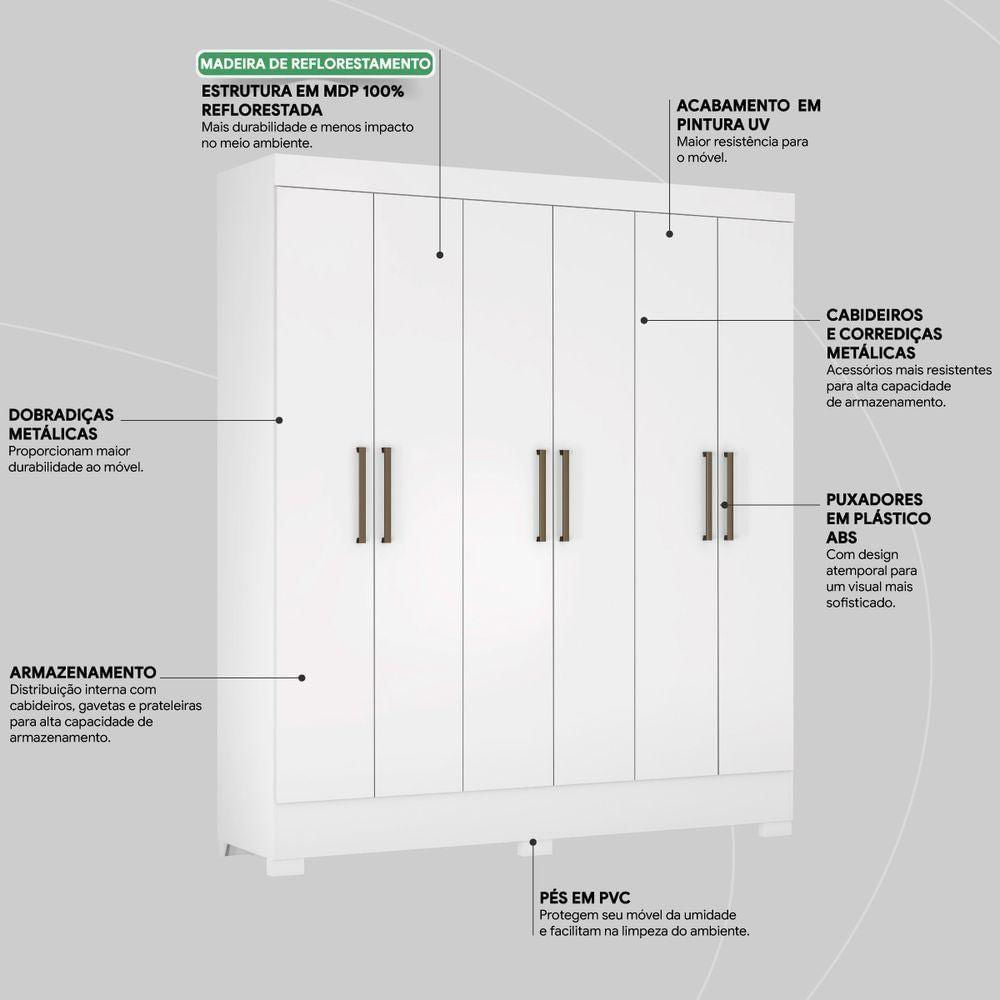 MADEIRA DE REFLORESTAMENTO

ESTRUTURA EM MDP 100% REFLORESTADA
Mais durabilidade e menos impacto no meio ambiente.

ACABAMENTO EM PINTURA UV
Maior resistência para o móvel.

CABIDEIROS E CORREDIÇAS METÁLICAS
Acessórios mais resistentes para alta capacidade de armazenamento.

DOBRADIÇAS METÁLICAS
Proporcionam maior durabilidade ao móvel.

PUXADORES EM PLÁSTICO ABS
Com design atemporal para um visual mais sofisticado.

ARMAZENAMENTO
Distribuição interna com cabideiros, gavetas e prateleiras para alta capacidade de armazenamento.

PÉS EM PVC
Protegem seu móvel da umidade e facilitam na limpeza do ambiente.